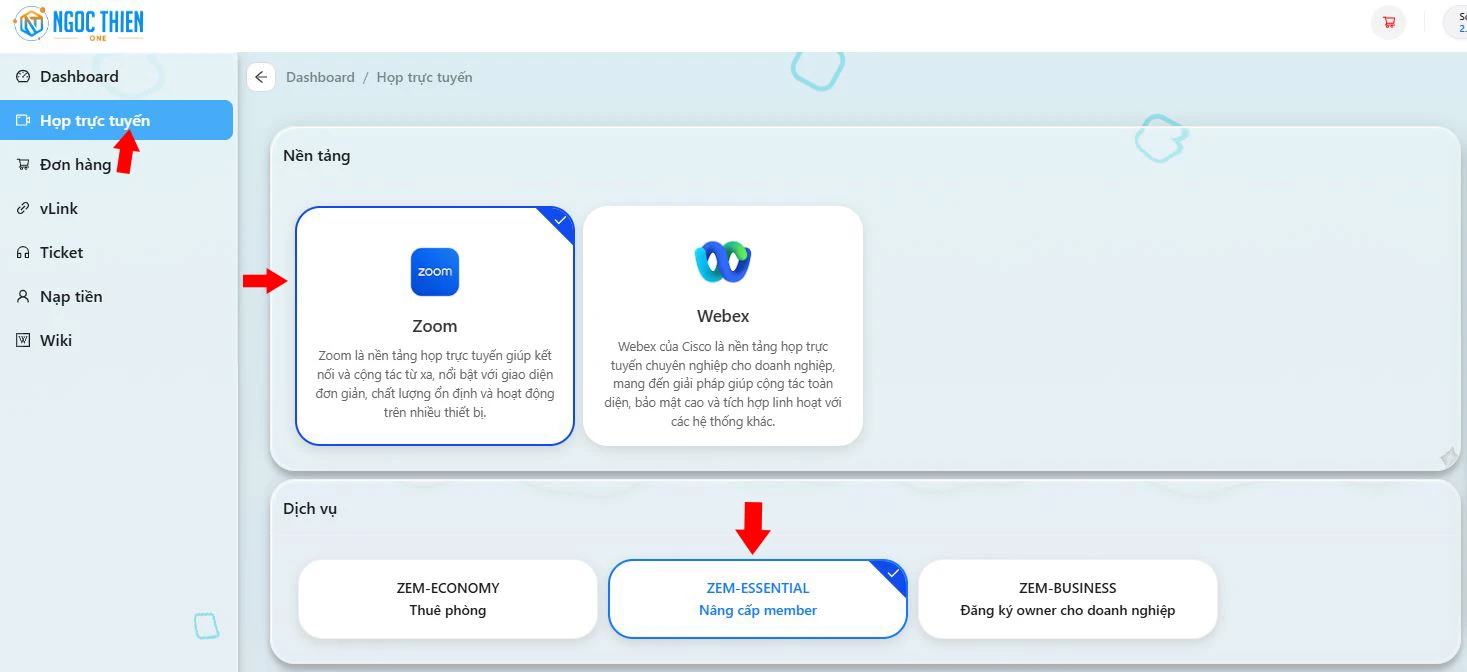 NGOC THIEN
ONE

Dashboard
Họp trực tuyến
Đơn hàng
vLink
Ticket
Nạp tiền
Wiki

Dashboard / Họp trực tuyến

Nền tảng

zoom
Zoom
Zoom là nền tảng họp trực tuyến giúp kết nối và cộng tác từ xa, nổi bật với giao diện đơn giản, chất lượng ổn định và hoạt động trên nhiều thiết bị.

Webex
Webex của Cisco là nền tảng họp trực tuyến chuyên nghiệp cho doanh nghiệp, mang đến giải pháp giúp cộng tác toàn diện, bảo mật cao và tích hợp linh hoạt với các hệ thống khác.

Dịch vụ

ZEM-ECONOMY
Thuê phòng

ZEM-ESSENTIAL
Nâng cấp member

ZEM-BUSINESS
Đăng ký owner cho doanh nghiệp